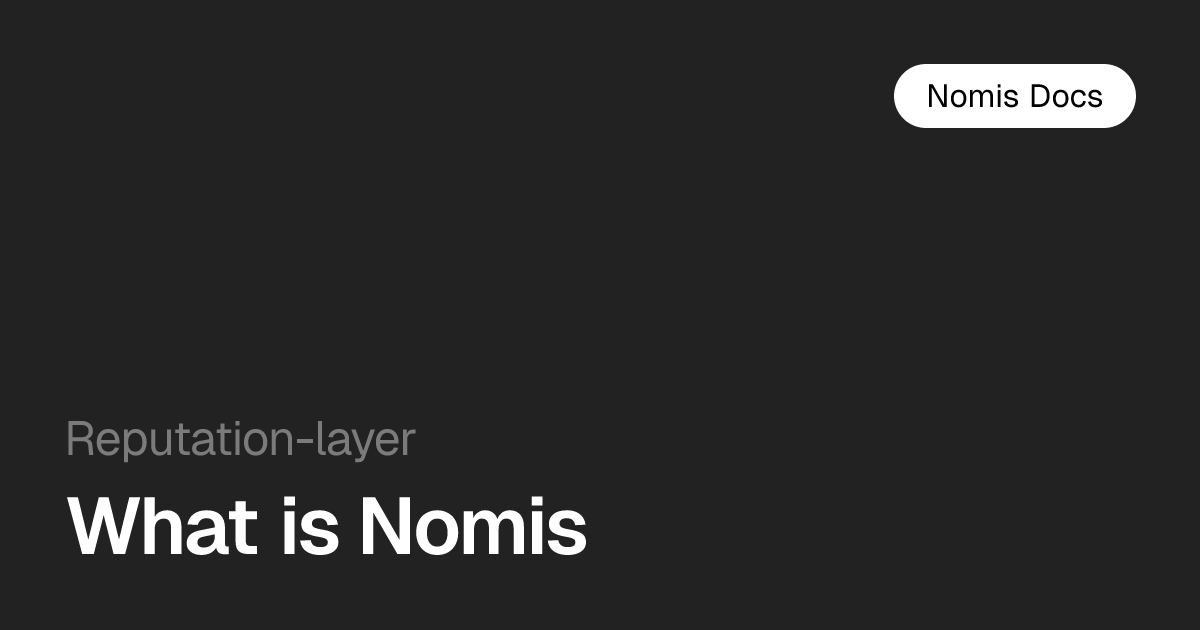 Nomis Docs

Reputation-layer

What is Nomis